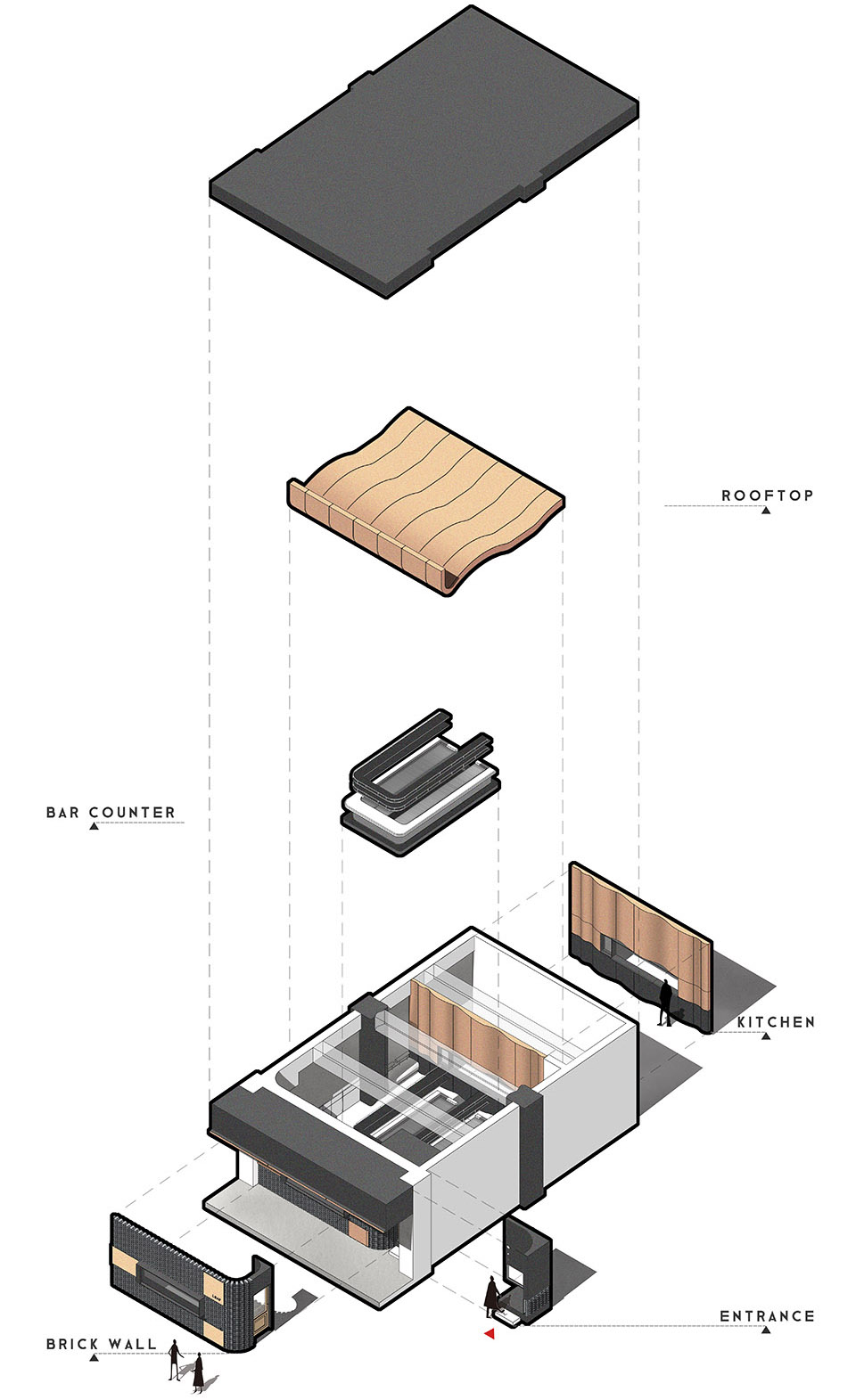 ROOFTOP

BAR COUNTER

KITCHEN

ENTRANCE

BRICK WALL