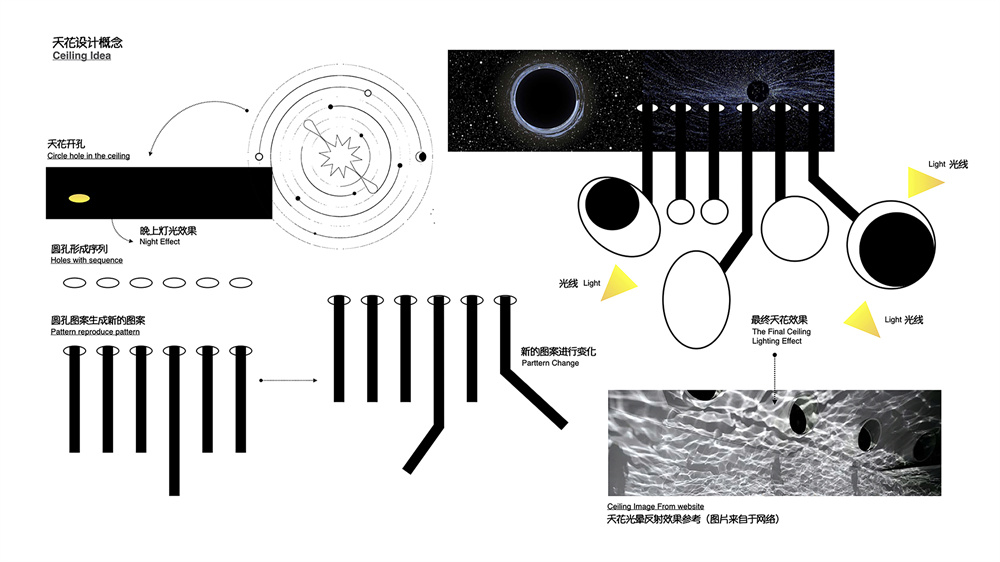 天花设计概念
Ceiling Idea

天花开孔
Circle hole in the ceiling

晚上灯光效果
Night Effect

圆孔形成序列
Holes with sequence

圆孔图案生成新的图案
Pattern reproduce pattern

新的图案进行变化
Parttern Change

Light 光线

光线 Light

Light 光线

最终天花效果
The Final Ceiling
Lighting Effect

Ceiling Image From website
天花光晕反射效果参考（图片来自于网络）